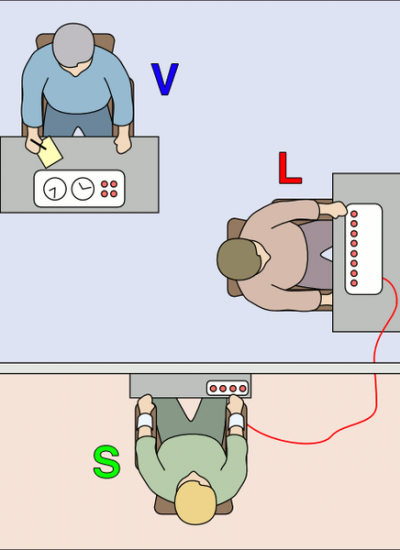 V

L

S