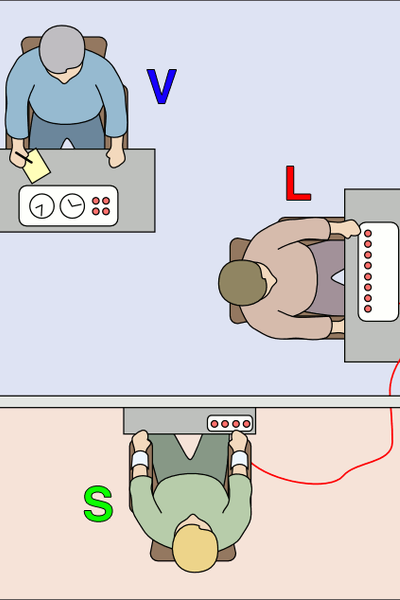 V

L

S