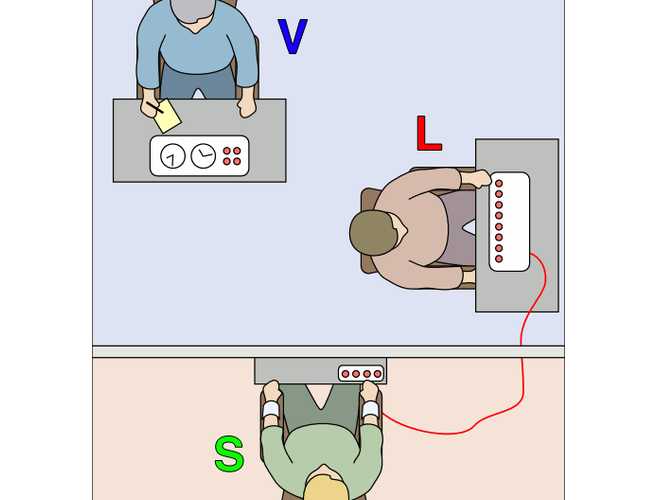 V

L

S