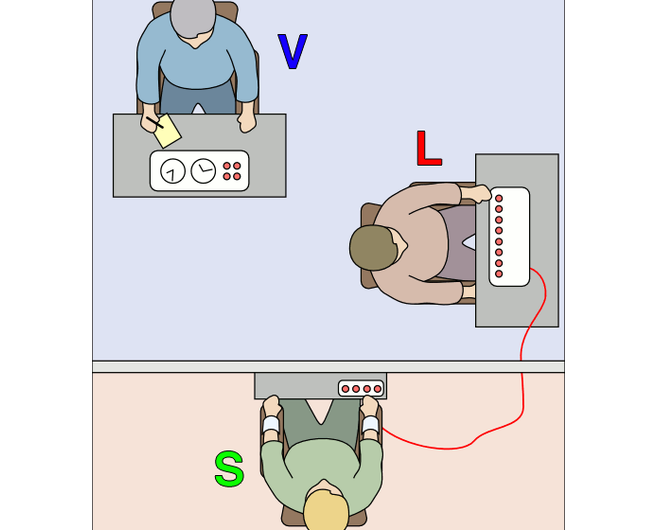 V

L

S