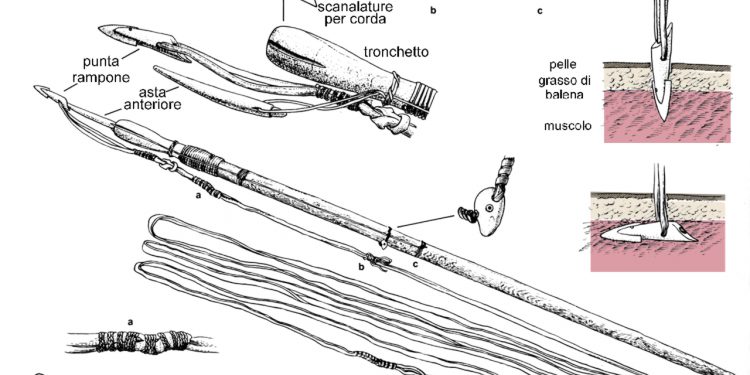 scanalature per corda
b
c
tronchetto
punta rampone
asta anteriore
pelle
grasso di balena
muscolo
a
b
c
a