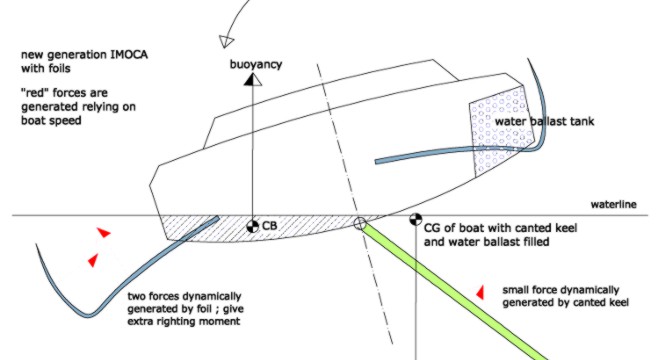 new generation IMOCA with foils

"red" forces are generated relying on boat speed

buoyancy

water ballast tank

waterline

CB

CG of boat with canted keel and water ballast filled

two forces dynamically generated by foil ; give extra righting moment

small force dynamically generated by canted keel