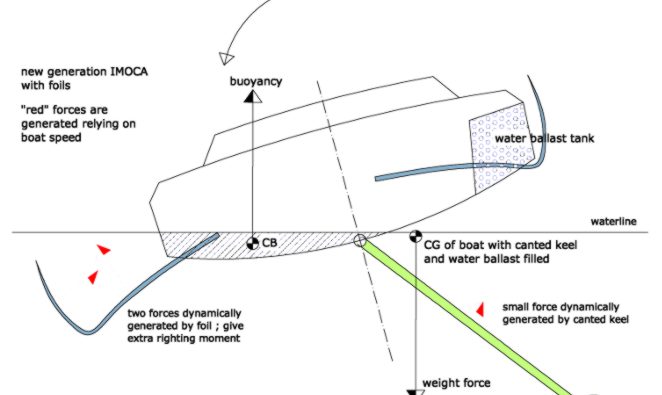 new generation IMOCA with foils

"red" forces are generated relying on boat speed

buoyancy

water ballast tank

waterline

CB

CG of boat with canted keel and water ballast filled

two forces dynamically generated by foil ; give extra righting moment

small force dynamically generated by canted keel

weight force