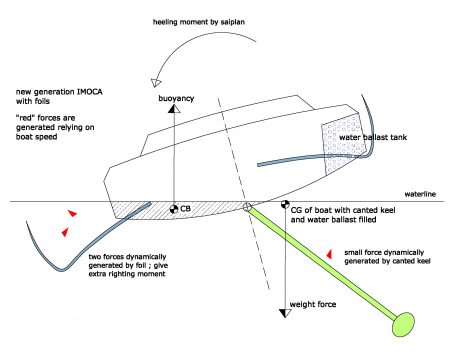 heeling moment by saiplan

new generation IMOCA with foils

"red" forces are generated relying on boat speed

buoyancy

water ballast tank

waterline

CB

CG of boat with canted keel and water ballast filled

two forces dynamically generated by foil ; give extra righting moment

small force dynamically generated by canted keel

weight force