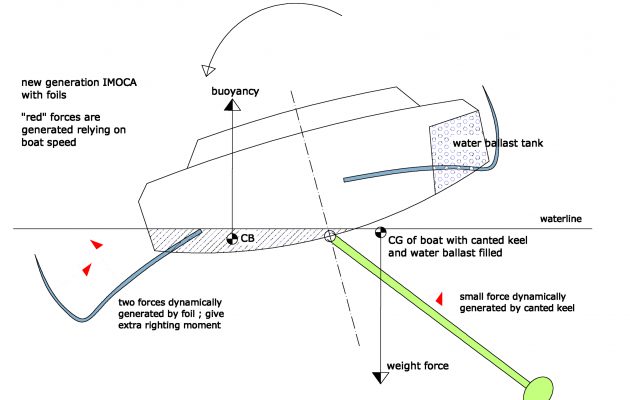 new generation IMOCA with foils

"red" forces are generated relying on boat speed

buoyancy

water ballast tank

waterline

CB

CG of boat with canted keel and water ballast filled

two forces dynamically generated by foil ; give extra righting moment

small force dynamically generated by canted keel

weight force