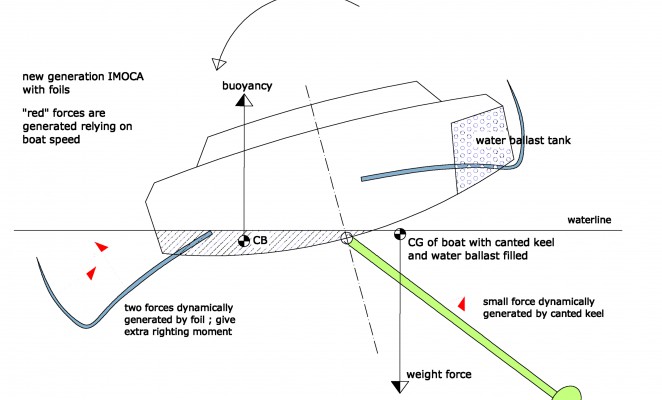 new generation IMOCA with foils

"red" forces are generated relying on boat speed

buoyancy

water ballast tank

waterline

CB

CG of boat with canted keel and water ballast filled

two forces dynamically generated by foil ; give extra righting moment

small force dynamically generated by canted keel

weight force