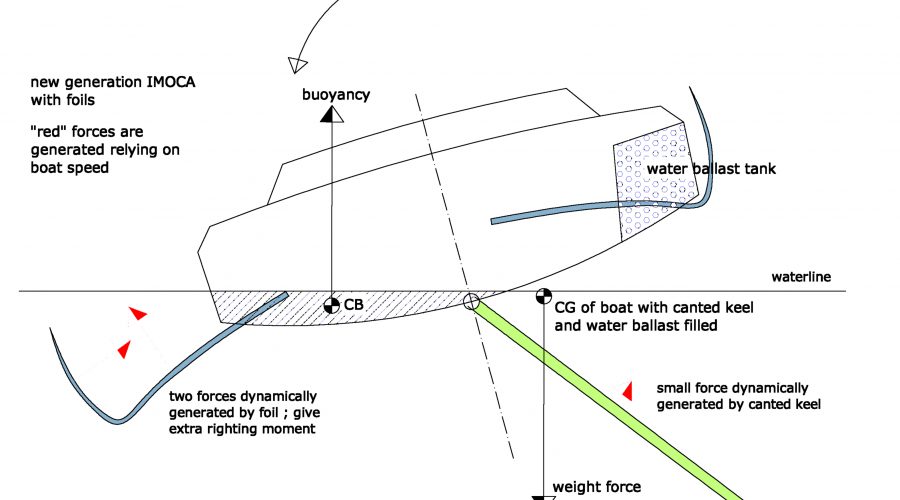 new generation IMOCA with foils

"red" forces are generated relying on boat speed

buoyancy

water ballast tank

waterline

CB

CG of boat with canted keel and water ballast filled

two forces dynamically generated by foil ; give extra righting moment

small force dynamically generated by canted keel

weight force